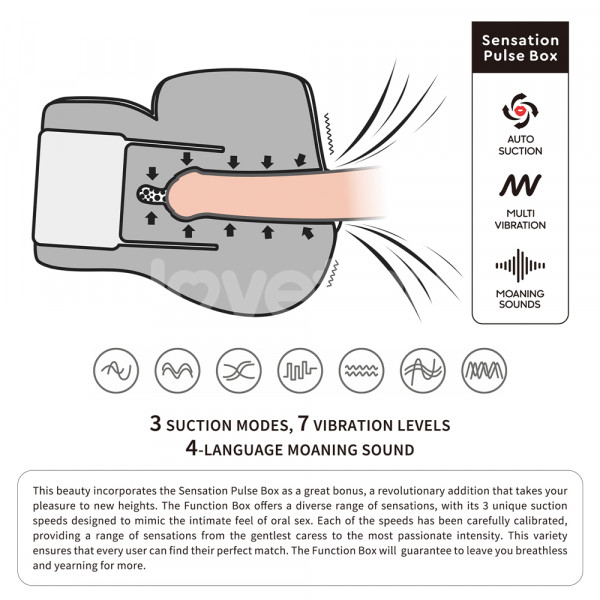 Sensation Pulse Box

AUTO SUCTION

MULTI VIBRATION

MOANING SOUNDS

3 SUCTION MODES, 7 VIBRATION LEVELS
4-LANGUAGE MOANING SOUND

This beauty incorporates the Sensation Pulse Box as a great bonus, a revolutionary addition that takes your pleasure to new heights. The Function Box offers a diverse range of sensations, with its 3 unique suction speeds designed to mimic the intimate feel of oral sex. Each of the speeds has been carefully calibrated, providing a range of sensations from the gentlest caress to the most passionate intensity. This variety ensures that every user can find their perfect match. The Function Box will guarantee to leave you breathless and yearning for more.